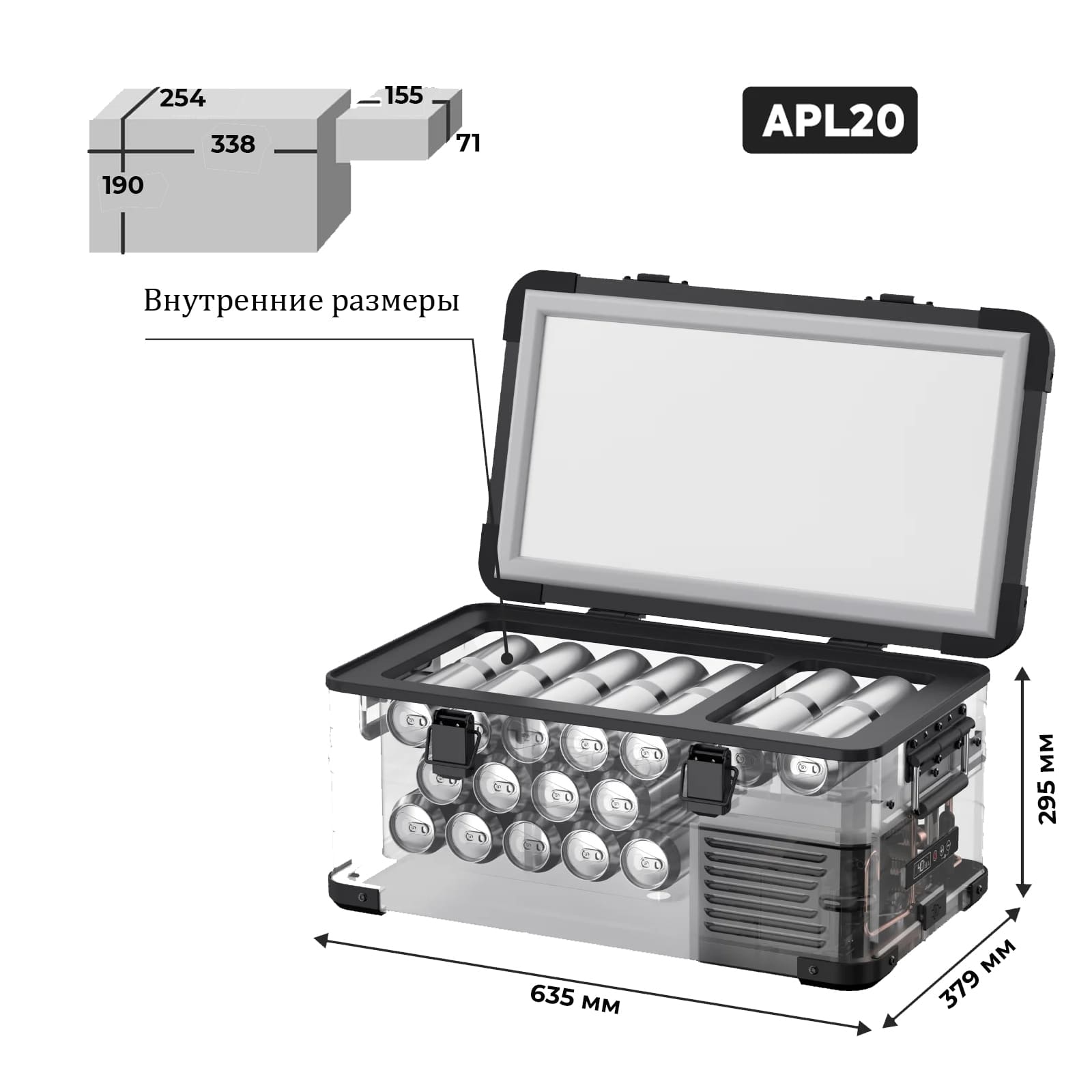 254

155

338

71

190

APL20

Внутренние размеры

295 мм

635 мм

379 мм